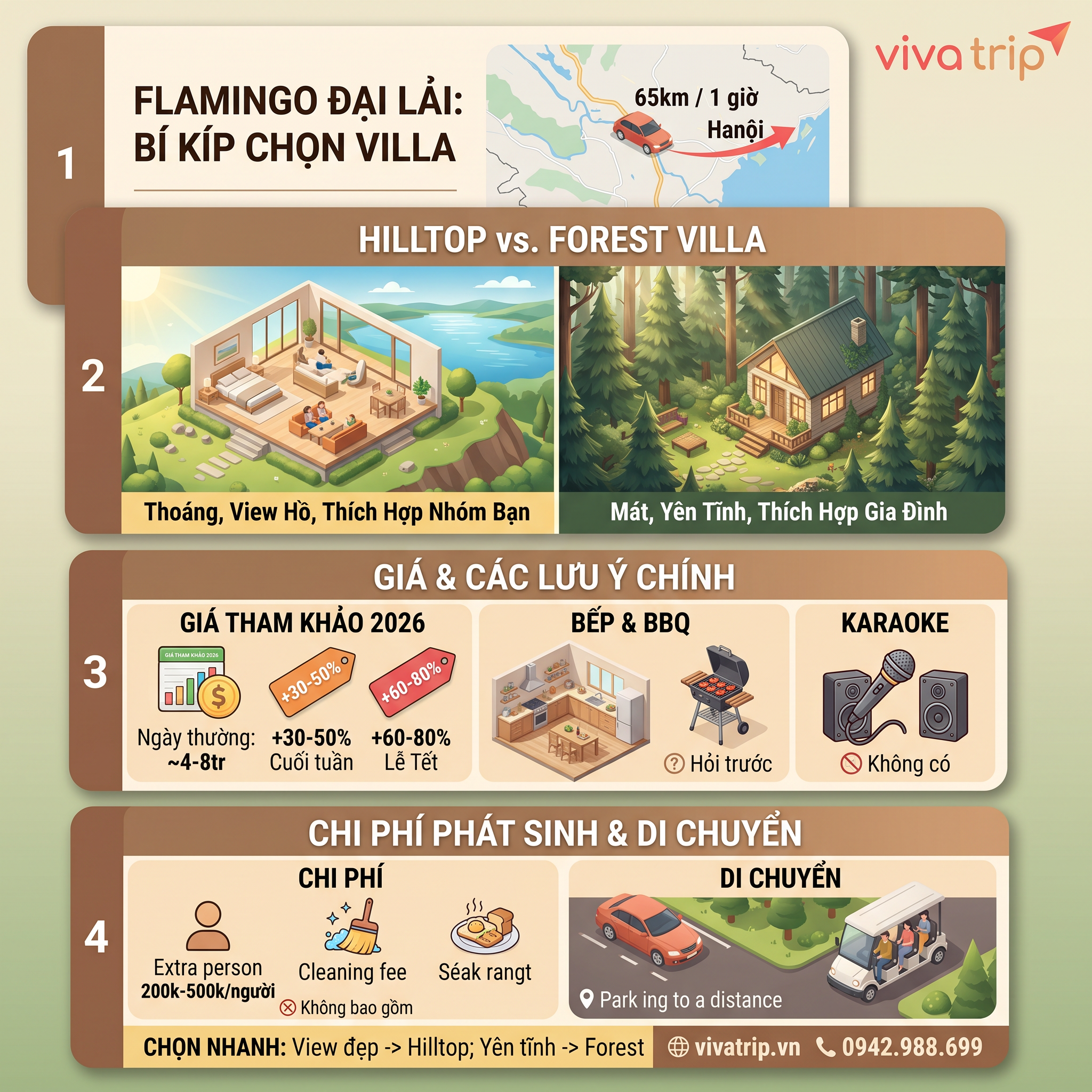 vivatrip

1

FLAMINGO ĐẠI LẢI: BÍ KÍP CHỌN VILLA

65km / 1 giờ
Hanội

2

HILLTOP vs. FOREST VILLA

Thoáng, View Hồ, Thích Hợp Nhóm Bạn

Mát, Yên Tĩnh, Thích Hợp Gia Đình

3

GIÁ & CÁC LƯU Ý CHÍNH

GIÁ THAM KHẢO 2026

GIÁ THAM KHẢO 2026

+30-50%

+60-80%

Ngày thường: ~4-8tr

+30-50% Cuối tuần

+60-80% Lễ Tết

BẾP & BBQ

Hỏi trước

KARAOKE

Không có

4

CHI PHÍ PHÁT SINH & DI CHUYỂN

CHI PHÍ

Extra person 200k-500k/người

Cleaning fee

Séak rangt

Không bao gồm

DI CHUYỂN

Park ing to a distance

CHỌN NHANH: View đẹp -> Hilltop; Yên tĩnh -> Forest

vivatrip.vn 0942.988.699